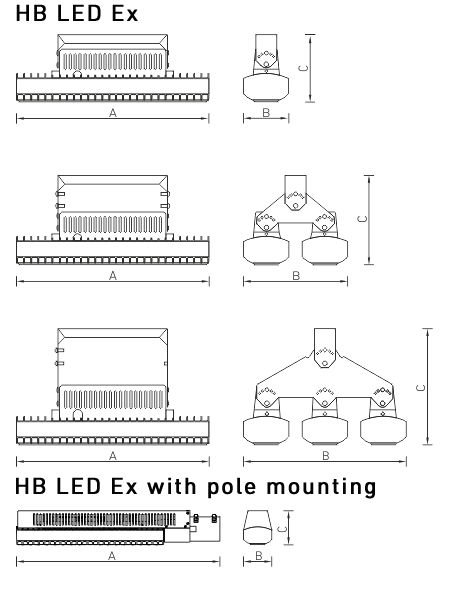 HB LED Ex

A

B

C

A

B

C

A

B

C

HB LED Ex with pole mounting

A

B

C